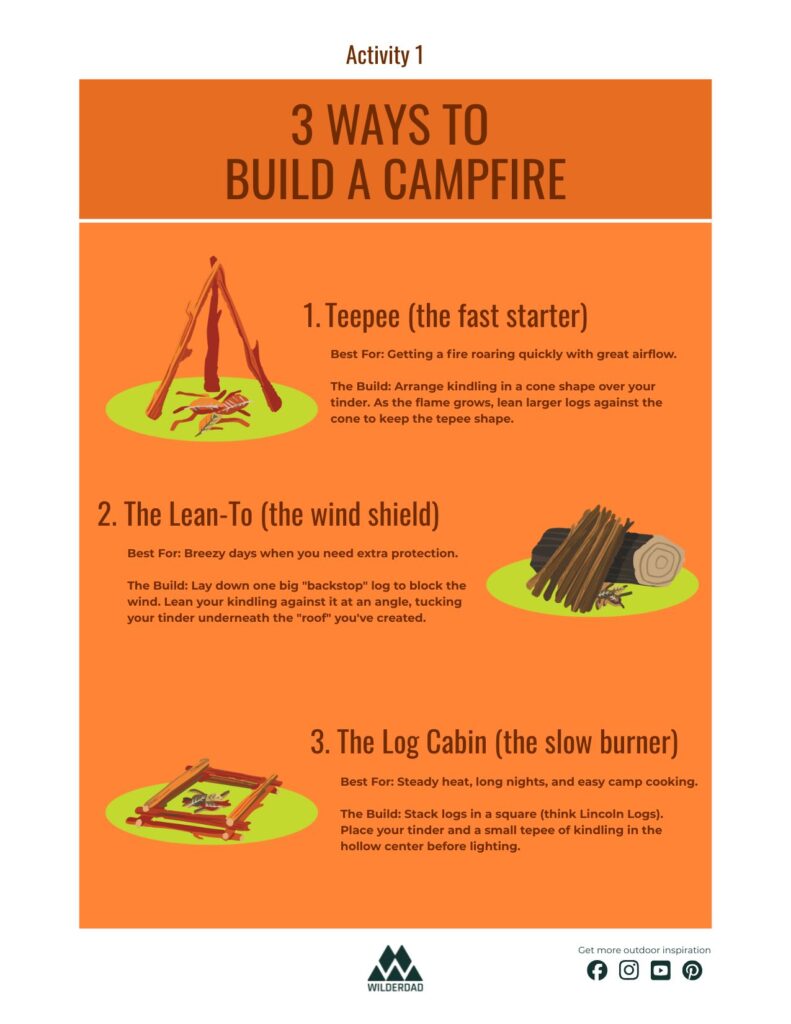 Activity 1

3 WAYS TO BUILD A CAMPFIRE

1. Teepee (the fast starter)

Best For: Getting a fire roaring quickly with great airflow.

The Build: Arrange kindling in a cone shape over your tinder. As the flame grows, lean larger logs against the cone to keep the tepee shape.

2. The Lean-To (the wind shield)

Best For: Breezy days when you need extra protection.

The Build: Lay down one big "backstop" log to block the wind. Lean your kindling against it at an angle, tucking your tinder underneath the "roof" you've created.

3. The Log Cabin (the slow burner)

Best For: Steady heat, long nights, and easy camp cooking.

The Build: Stack logs in a square (think Lincoln Logs). Place your tinder and a small tepee of kindling in the hollow center before lighting.

WILDERDAD

Get more outdoor inspiration